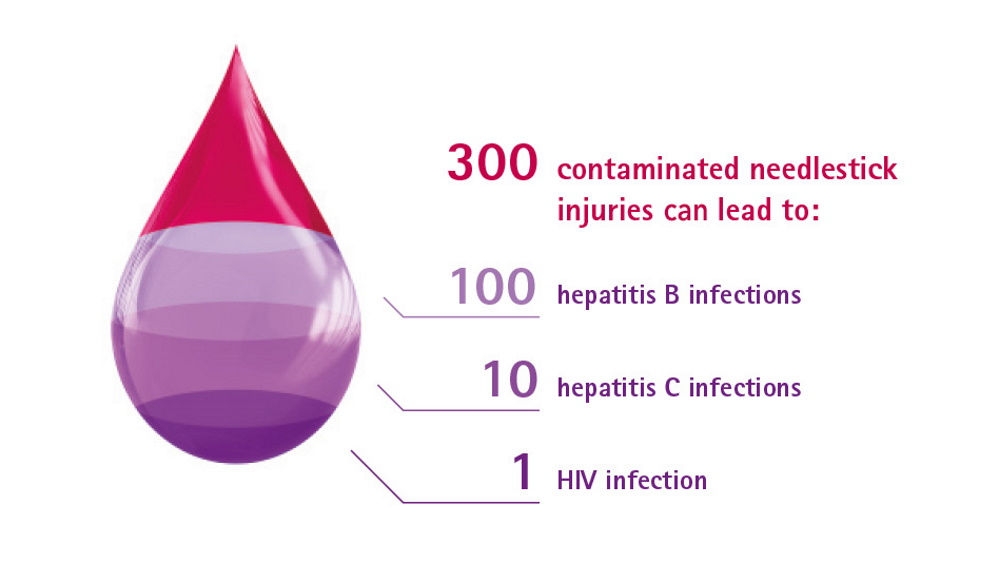 300 contaminated needlestick injuries can lead to:

100 hepatitis B infections

10 hepatitis C infections

1 HIV infection